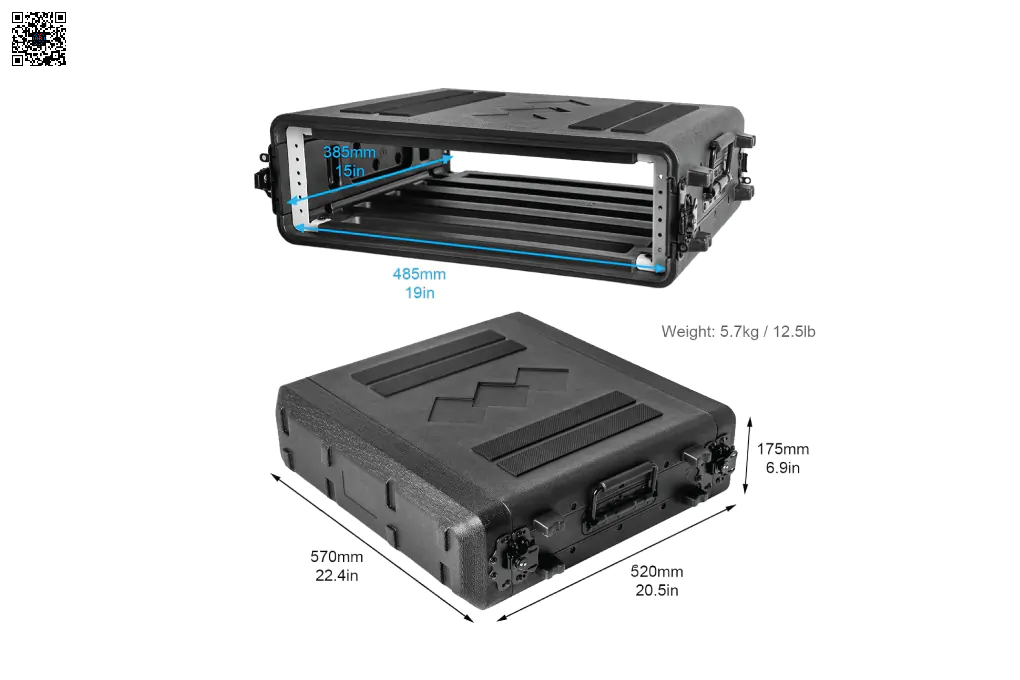 385mm
15in

485mm
19in

Weight: 5.7kg / 12.5lb

175mm
6.9in

570mm
22.4in

520mm
20.5in